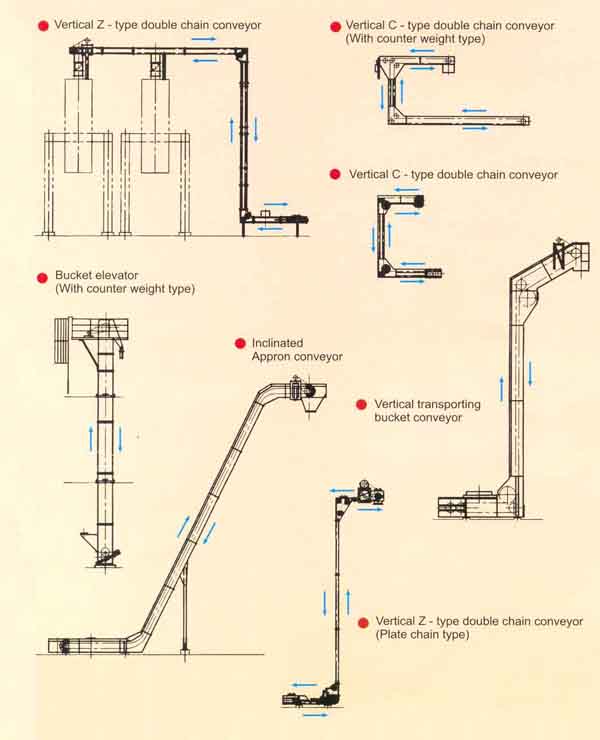 Vertical Z - type double chain conveyor

Vertical C - type double chain conveyor
(With counter weight type)

Vertical C - type double chain conveyor

Bucket elevator
(With counter weight type)

Inclinated
Appron conveyor

Vertical transporting
bucket conveyor

Vertical Z - type double chain conveyor
(Plate chain type)